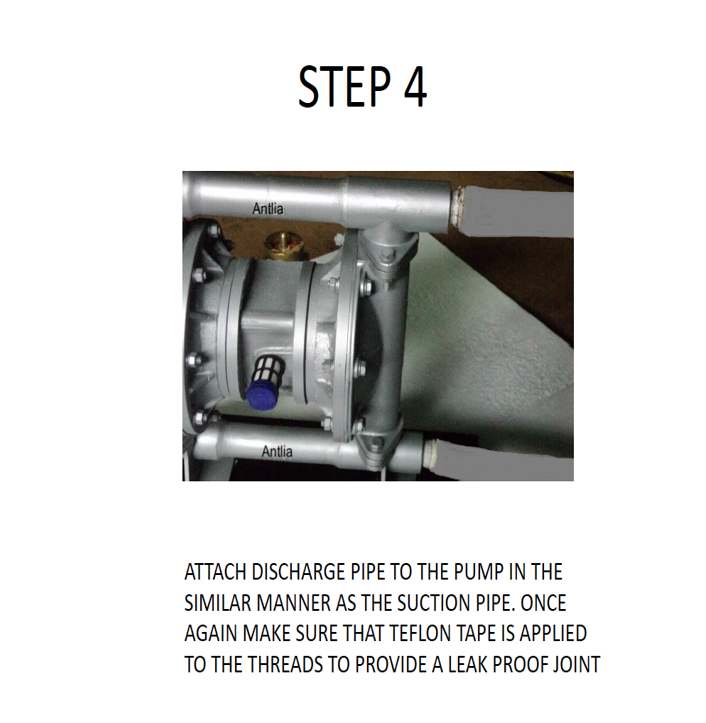 STEP 4

Antlia

Antlia

ATTACH DISCHARGE PIPE TO THE PUMP IN THE SIMILAR MANNER AS THE SUCTION PIPE. ONCE AGAIN MAKE SURE THAT TEFLON TAPE IS APPLIED TO THE THREADS TO PROVIDE A LEAK PROOF JOINT